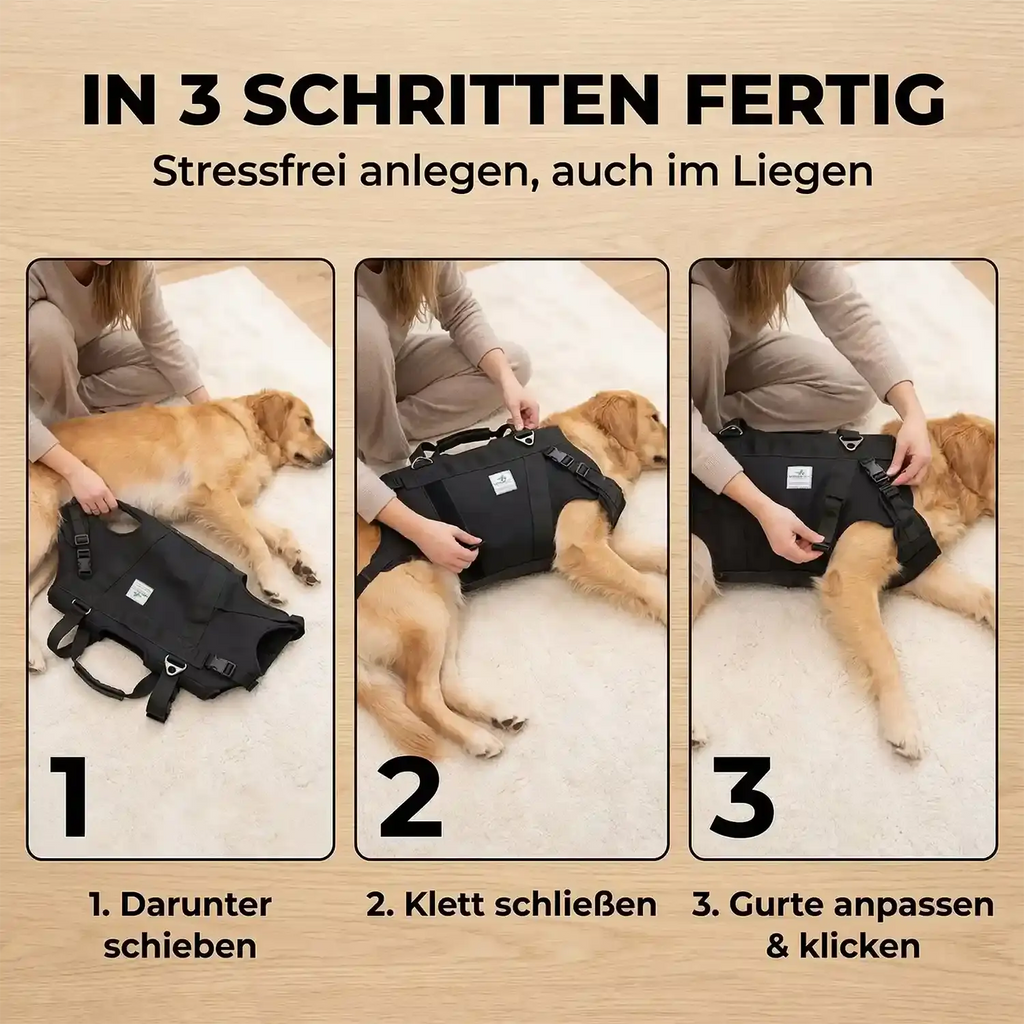 IN 3 SCHRITTEN FERTIG

Stressfrei anlegen, auch im Liegen

1

2

3

1. Darunter schieben

2. Klett schließen

3. Gurte anpassen & klicken